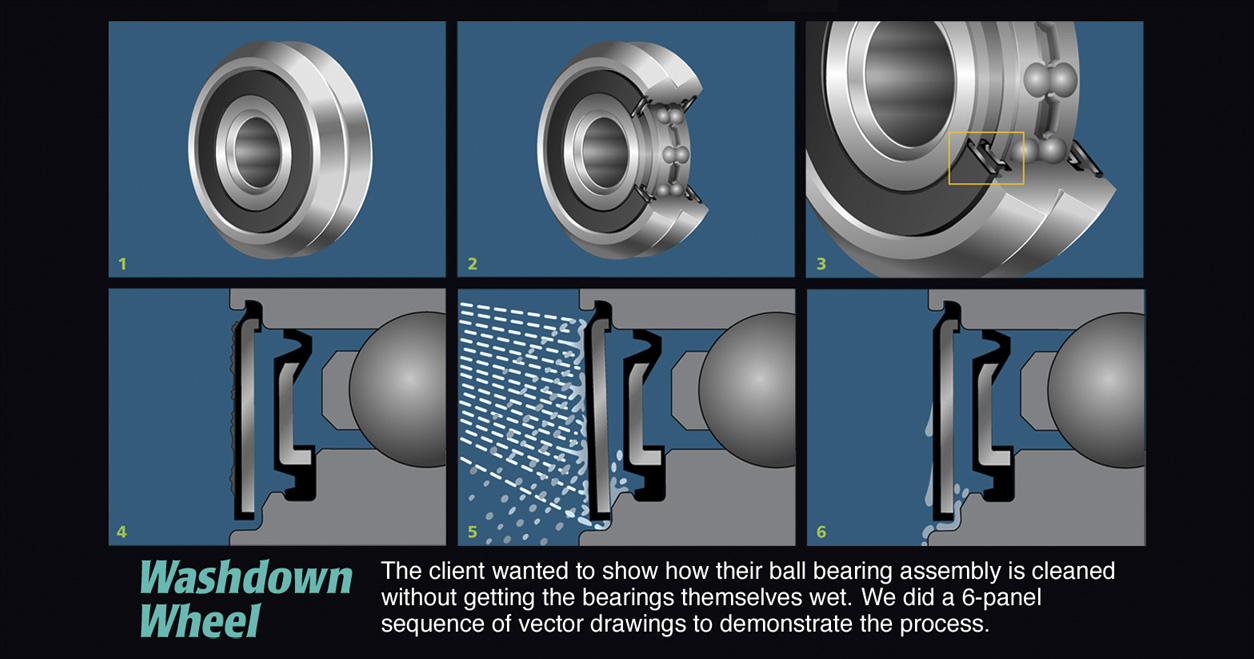 1

2

3

4

5

6

Washdown Wheel

The client wanted to show how their ball bearing assembly is cleaned without getting the bearings themselves wet. We did a 6-panel sequence of vector drawings to demonstrate the process.